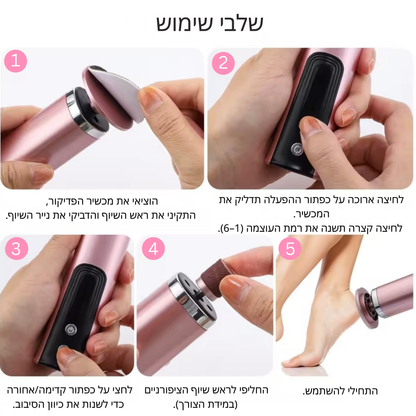 שלבי שימוש

1

הוציאי את מכשיר הפדיקור, התקיני את ראש השיוף והדביקי את נייר השיוף.

2

לחיצה ארוכה על כפתור ההפעלה תדליק את המכשיר.
לחיצה קצרה תשנה את רמת העוצמה (1-6).

3

לחצי על כפתור קדימה/אחורה כדי לשנות את כיוון הסיבוב.

4

החליפי לראש שיוף הציפורניים (במידת הצורך).

5

התחילי להשתמש.