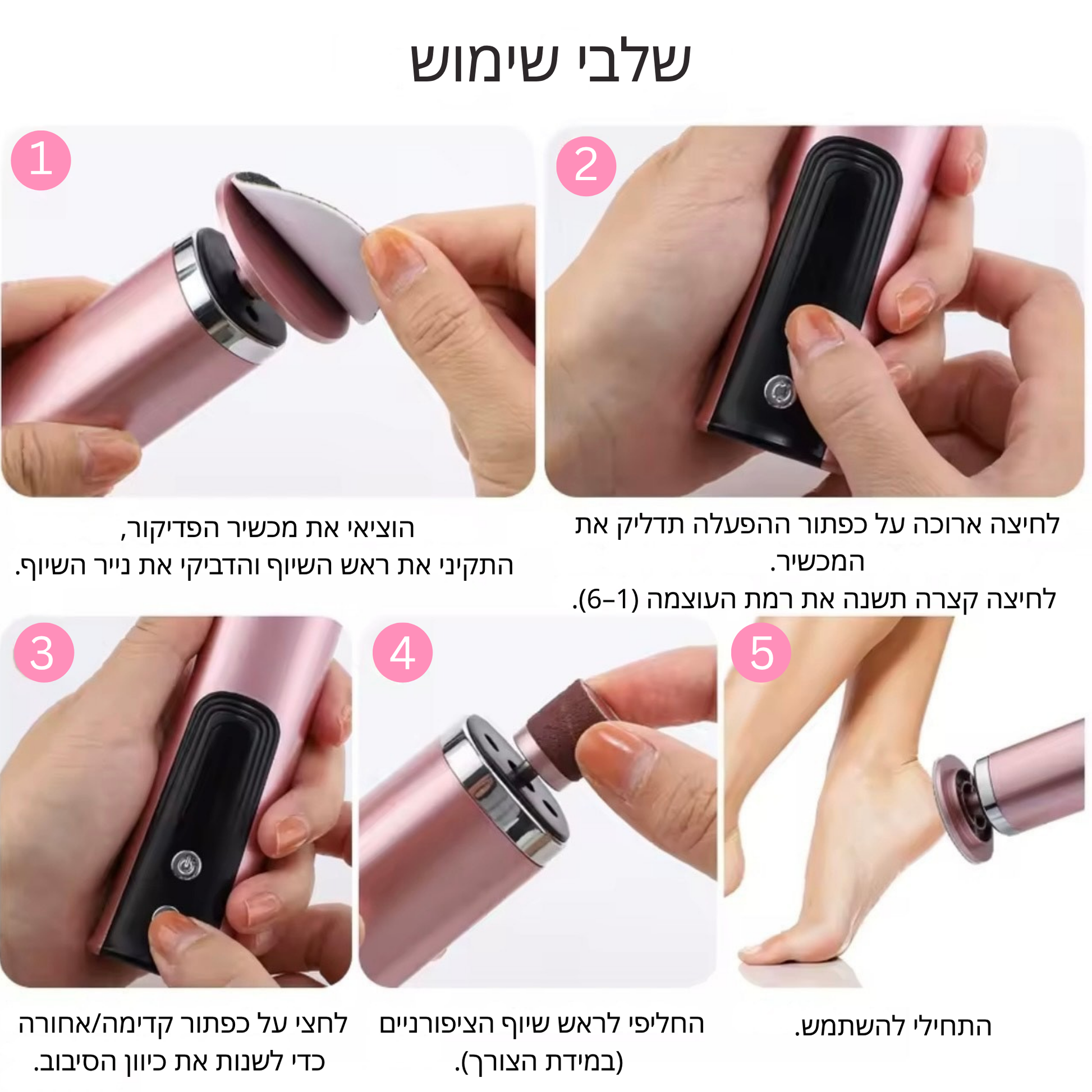 שלבי שימוש

1

הוציאי את מכשיר הפדיקור,
התקיני את ראש השיוף והדביקי את נייר השיוף.

2

לחיצה ארוכה על כפתור ההפעלה תדליק את המכשיר.
לחיצה קצרה תשנה את רמת העוצמה (1–6).

3

לחצי על כפתור קדימה/אחורה כדי לשנות את כיוון הסיבוב.

4

החליפי לראש שיוף הציפורניים (במידת הצורך).

5

התחילי להשתמש.